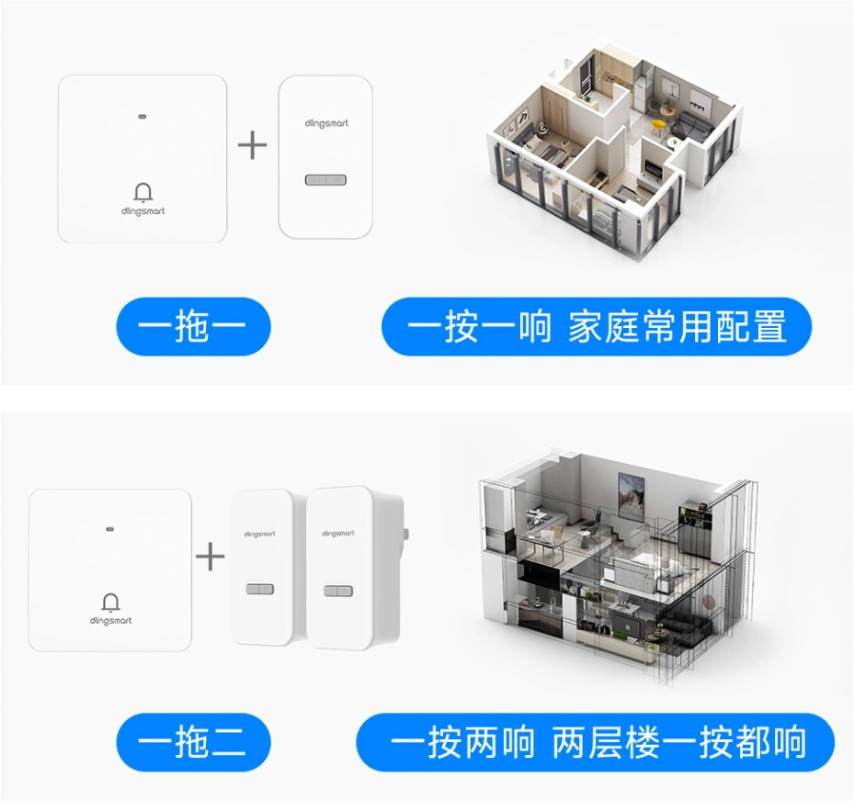 dlingsmart
+
dlingsmart

一拖一
一按一响 家庭常用配置

dlingsmart
+
dlingsmart
dlingsmart

一拖二
一按两响 两层楼一按都响